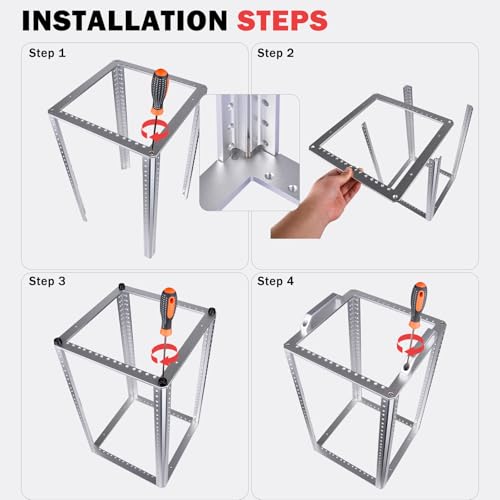 INSTALLATION STEPS

Step 1

Step 2

Step 3

Step 4