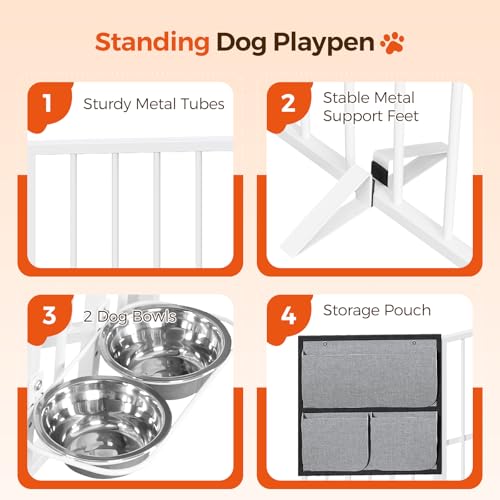 Standing Dog Playpen

1 Sturdy Metal Tubes

2 Stable Metal Support Feet

3 2 Dog Bowls

4 Storage Pouch