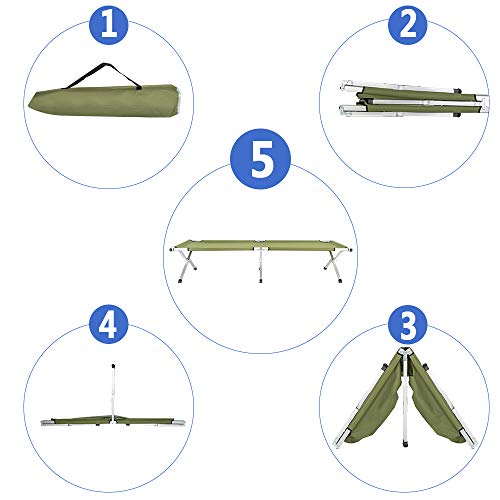 1

2

5

4

3