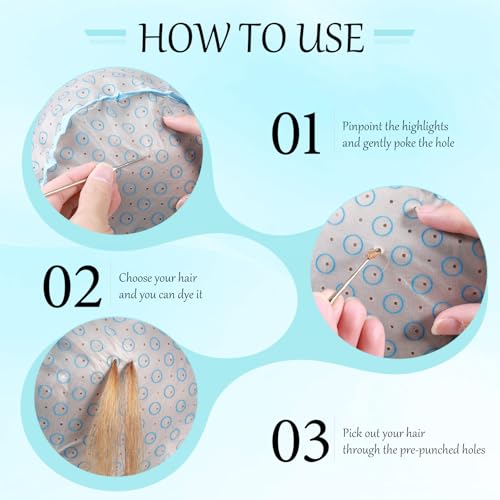 HOW TO USE

01 Pinpoint the highlights and gently poke the hole

02 Choose your hair and you can dye it

03 Pick out your hair through the pre-punched holes