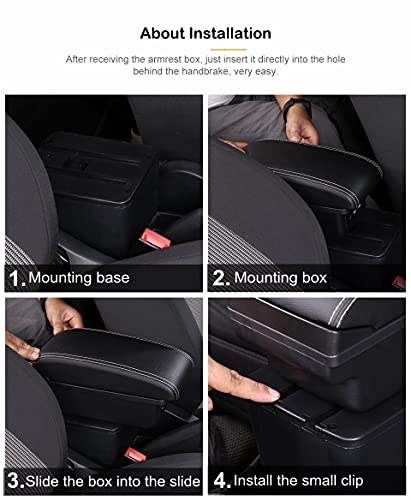 About Installation

After receiving the armrest box, just insert it directly into the hole behind the handbrake, very easy.

1. Mounting base

2. Mounting box

3. Slide the box into the slide

4. Install the small clip