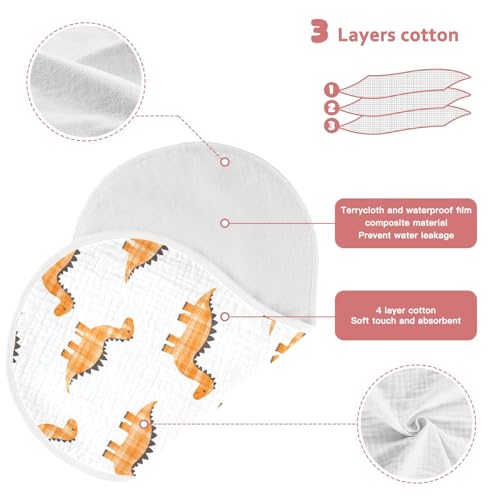 3 Layers cotton

1
2
3

Terrycloth and waterproof film composite material Prevent water leakage

4 layer cotton Soft touch and absorbent