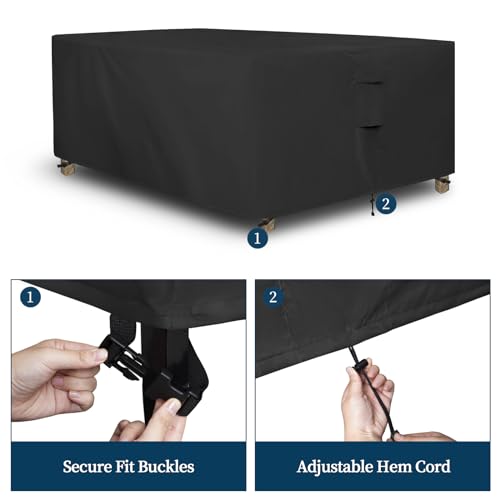 2
1

1
Secure Fit Buckles

2
Adjustable Hem Cord