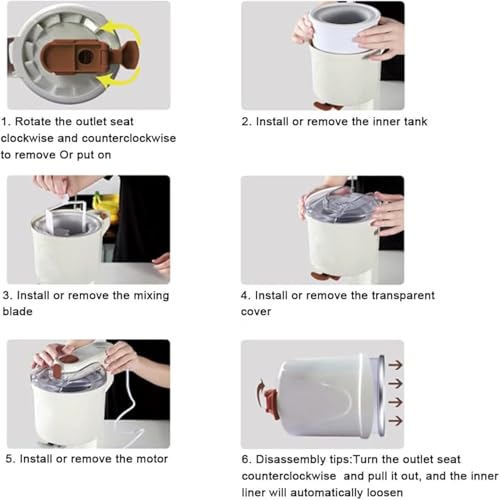 1. Rotate the outlet seat clockwise and counterclockwise to remove Or put on

2. Install or remove the inner tank

3. Install or remove the mixing blade

4. Install or remove the transparent cover

5. Install or remove the motor

6. Disassembly tips:Turn the outlet seat counterclockwise and pull it out, and the inner liner will automatically loosen