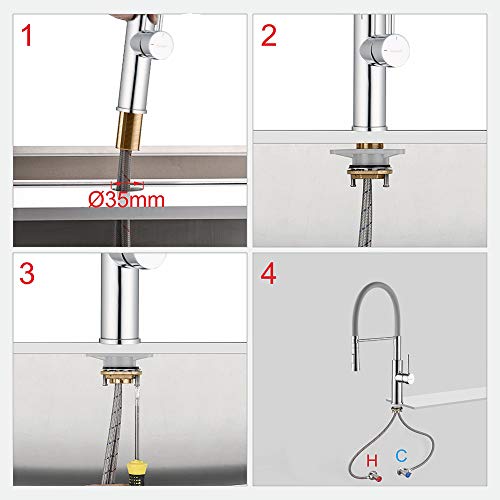 1

Ø35mm

2

3

4

H

C