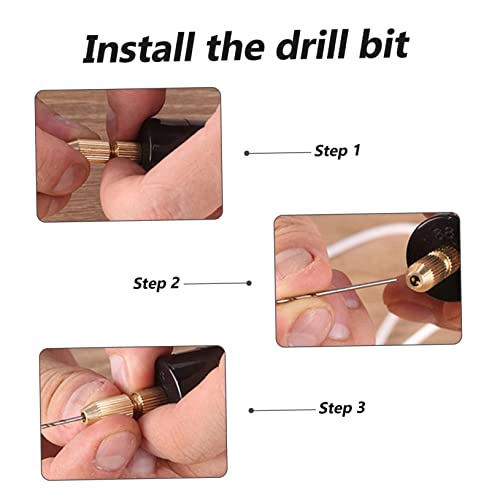 Install the drill bit

Step 1

Step 2

Step 3