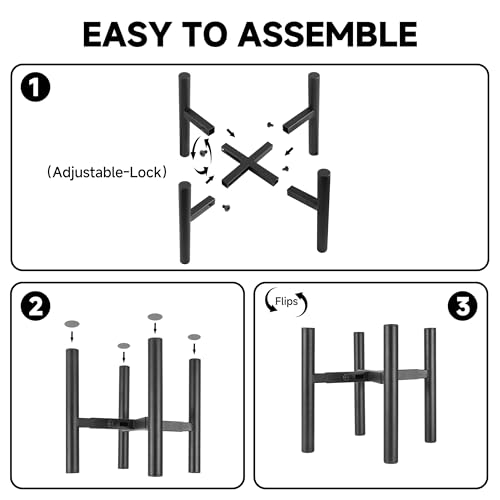 EASY TO ASSEMBLE

1

(Adjustable-Lock)

2

Flips

3