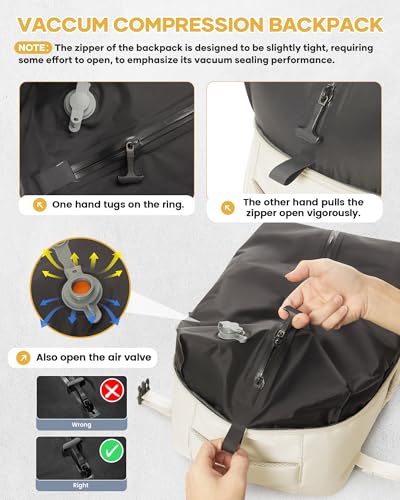 VACCUM COMPRESSION BACKPACK

NOTE: The zipper of the backpack is designed to be slightly tight, requiring some effort to open, to emphasize its vacuum sealing performance.

One hand tugs on the ring.

The other hand pulls the zipper open vigorously.

Also open the air valve

Wrong

Right