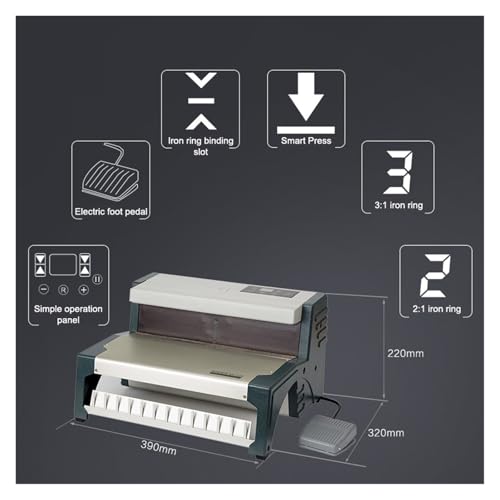 Iron ring binding slot

Smart Press

Electric foot pedal

3

3:1 iron ring

R

Simple operation panel

2

2:1 iron ring

220mm

320mm

390mm