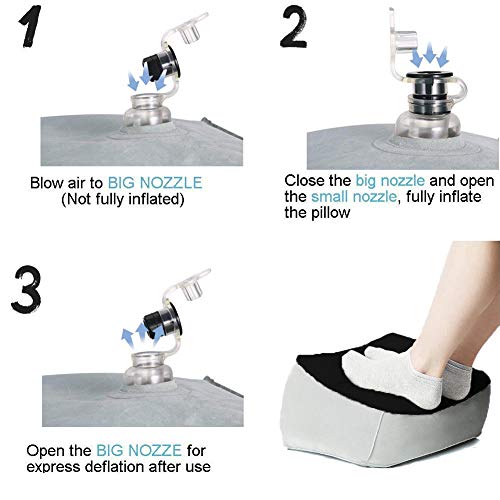 1

Blow air to BIG NOZZLE
(Not fully inflated)

2

Close the big nozzle and open the small nozzle, fully inflate the pillow

3

Open the BIG NOZZE for express deflation after use