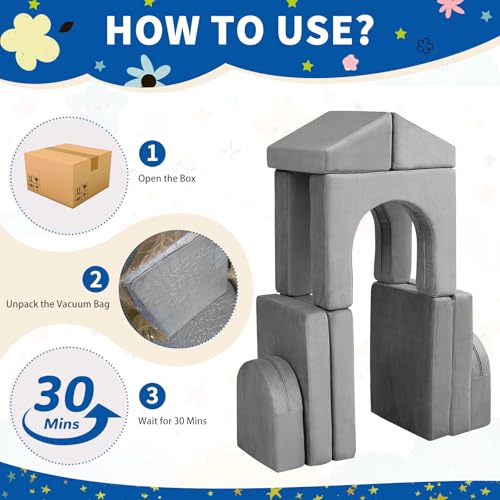 HOW TO USE?

1
Open the Box

2
Unpack the Vacuum Bag

30
Mins

3
Wait for 30 Mins