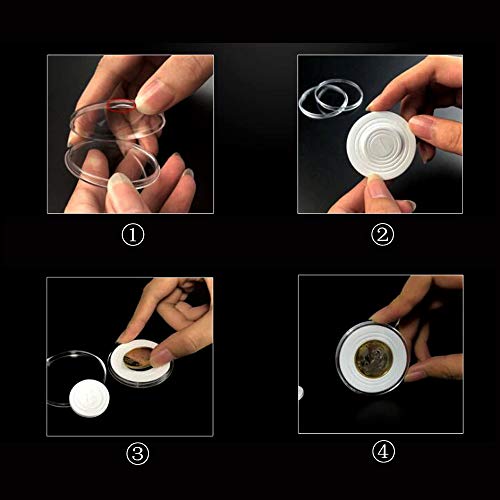 ①

②

③

④