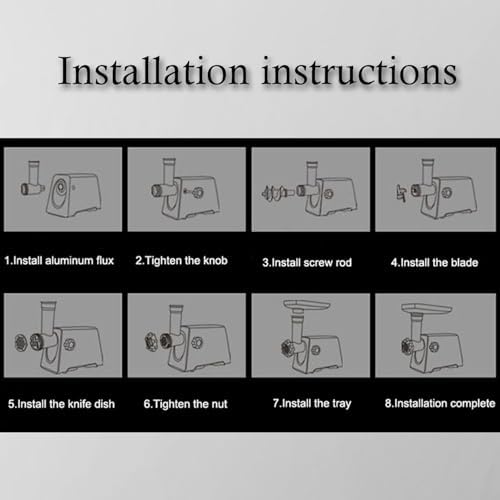 Installation instructions

1.Install aluminum flux

2.Tighten the knob

3.Install screw rod

4.Install the blade

5.Install the knife dish

6.Tighten the nut

7.Install the tray

8.Installation complete