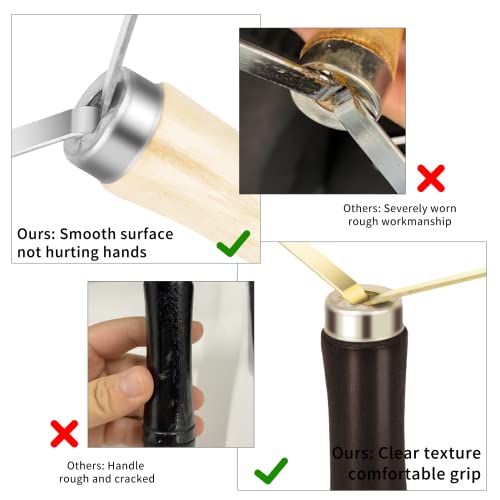 Ours: Smooth surface not hurting hands

Others: Severely worn rough workmanship

Others: Handle rough and cracked

Ours: Clear texture comfortable grip