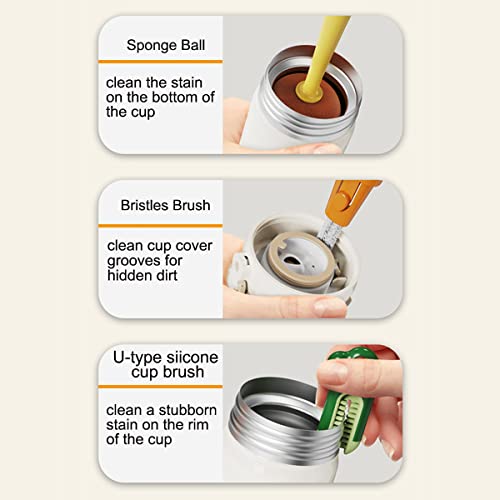 Sponge Ball

clean the stain on the bottom of the cup

Bristles Brush

clean cup cover grooves for hidden dirt

U-type siicone cup brush

clean a stubborn stain on the rim of the cup