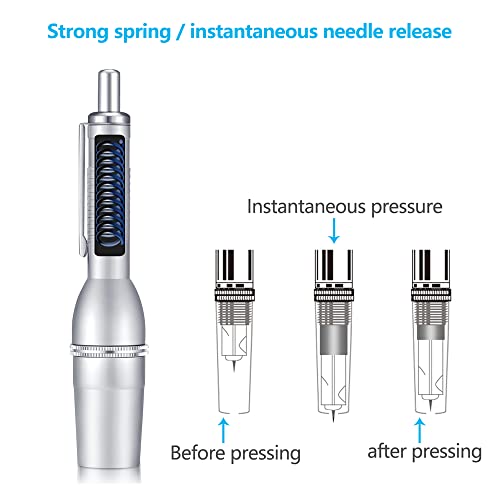 Strong spring / instantaneous needle release

Instantaneous pressure

Before pressing

after pressing