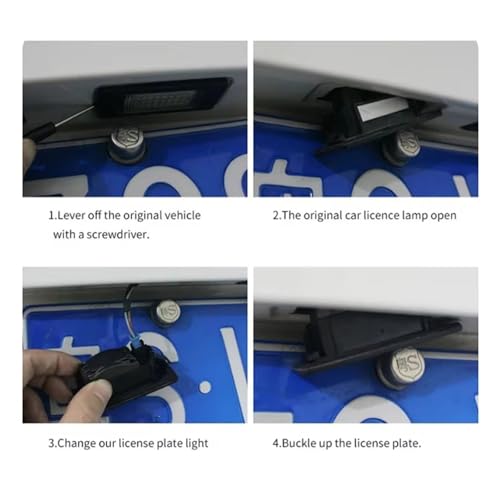 1.Lever off the original vehicle with a screwdriver.

2.The original car licence lamp open

3.Change our license plate light

4.Buckle up the license plate.