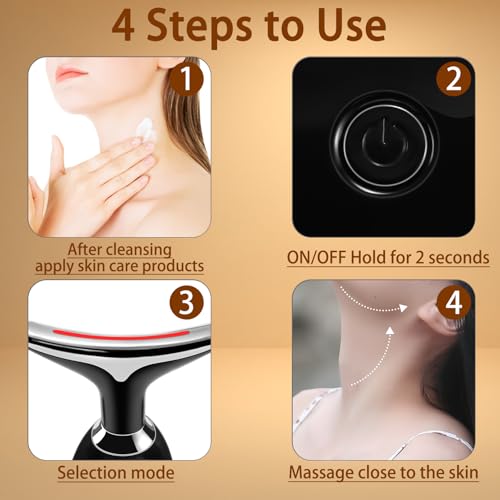 4 Steps to Use

1

After cleansing apply skin care products

2

ON/OFF Hold for 2 seconds

3

Selection mode

4

Massage close to the skin