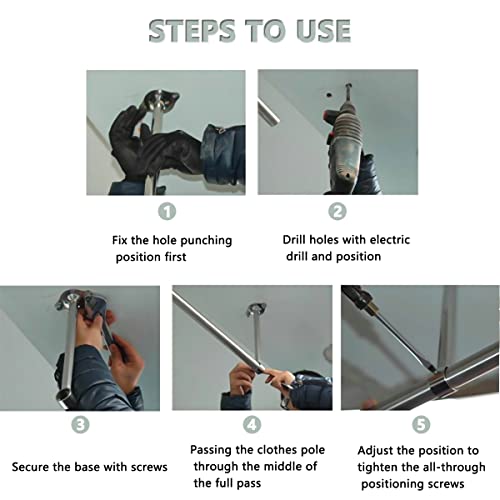 STEPS TO USE

1

Fix the hole punching position first

2

Drill holes with electric drill and position

3

Secure the base with screws

4

Passing the clothes pole through the middle of the full pass

5

Adjust the position to tighten the all-through positioning screws