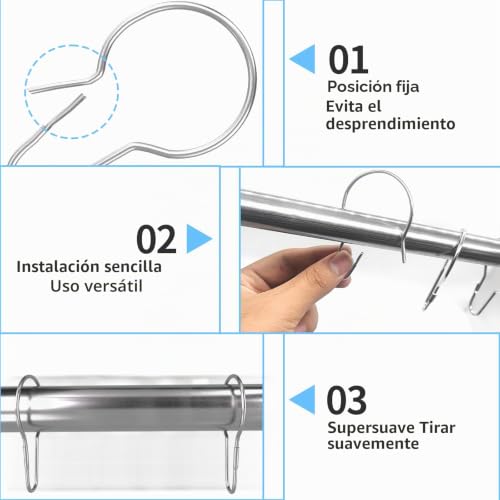 01

Posición fija
Evita el
desprendimiento

02

Instalación sencilla
Uso versátil

03

Supersuave Tirar
suavemente