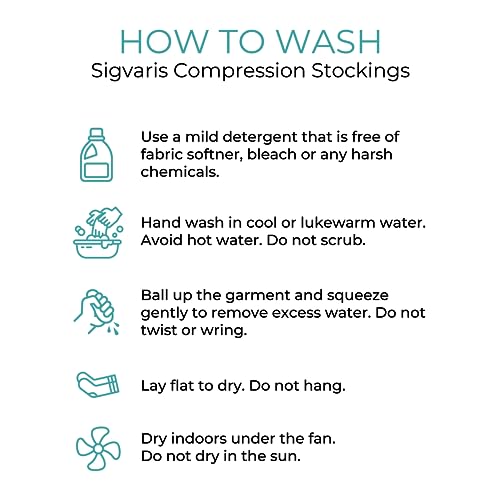 HOW TO WASH
Sigvaris Compression Stockings

Use a mild detergent that is free of fabric softner, bleach or any harsh chemicals.

Hand wash in cool or lukewarm water. Avoid hot water. Do not scrub.

Ball up the garment and squeeze gently to remove excess water. Do not twist or wring.

Lay flat to dry. Do not hang.

Dry indoors under the fan.
Do not dry in the sun.