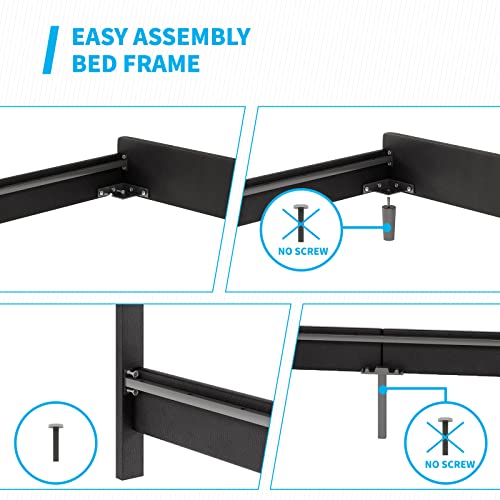 EASY ASSEMBLY
BED FRAME

NO SCREW

NO SCREW