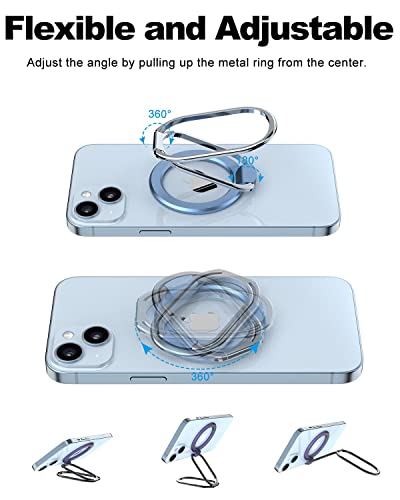 Flexible and Adjustable

Adjust the angle by pulling up the metal ring from the center.

360°

180°

360°