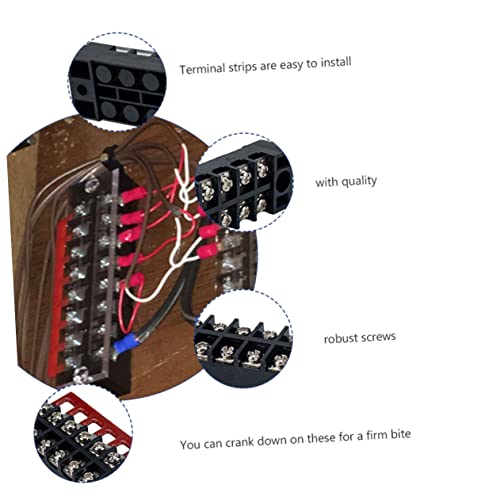 Terminal strips are easy to install

with quality

robust screws

You can crank down on these for a firm bite