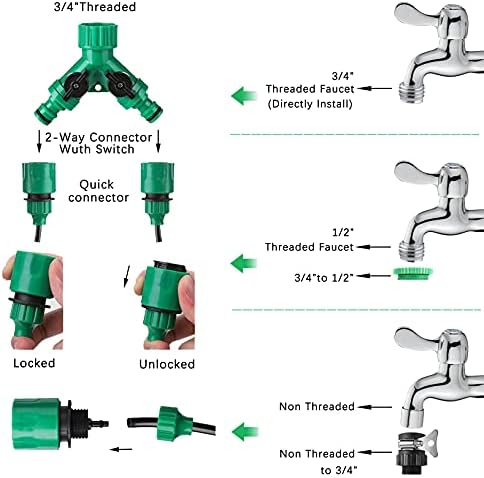 3/4"Threaded

2-Way Connector
Wuth Switch

Quick
connector

Locked

Unlocked

3/4"
Threaded Faucet
(Directly Install)

1/2"
Threaded Faucet

3/4"to 1/2"

Non Threaded

Non Threaded
to 3/4"