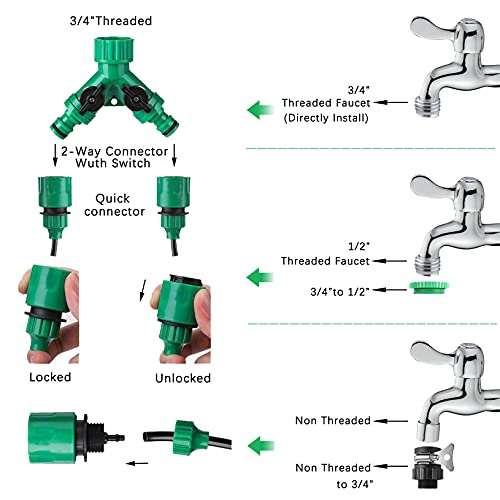 3/4"Threaded

2-Way Connector
Wuth Switch

Quick
connector

Locked

Unlocked

3/4"
Threaded Faucet
(Directly Install)

1/2"
Threaded Faucet

3/4"to 1/2"

Non Threaded

Non Threaded
to 3/4"