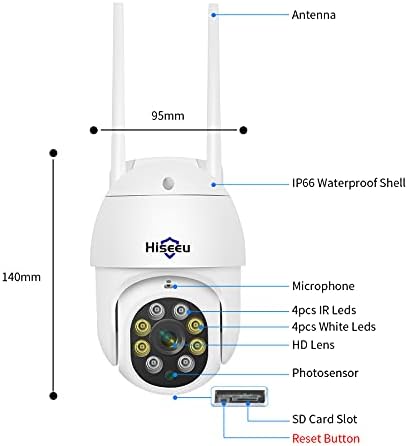 Antenna

95mm

IP66 Waterproof Shell

Hiseeu

140mm

Microphone

4pcs IR Leds

4pcs White Leds

HD Lens

Photosensor

SD Card Slot

Reset Button