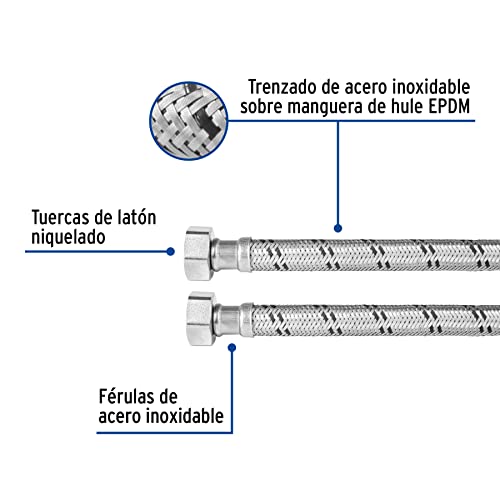 Trenzado de acero inoxidable sobre manguera de hule EPDM

Tuercas de latón niquelado

Férulas de acero inoxidable