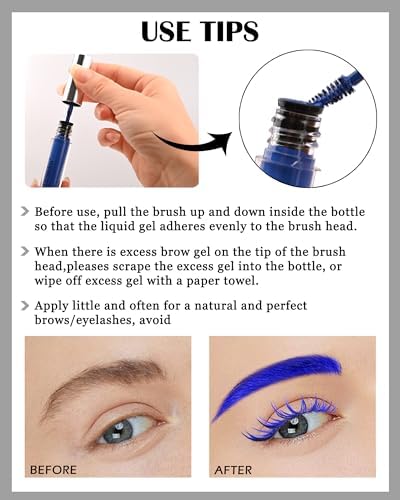 USE TIPS

> Before use, pull the brush up and down inside the bottle so that the liquid gel adheres evenly to the brush head.

> When there is excess brow gel on the tip of the brush head,pleases scrape the excess gel into the bottle, or wipe off excess gel with a paper towel.

> Apply little and often for a natural and perfect brows/eyelashes, avoid

BEFORE

AFTER