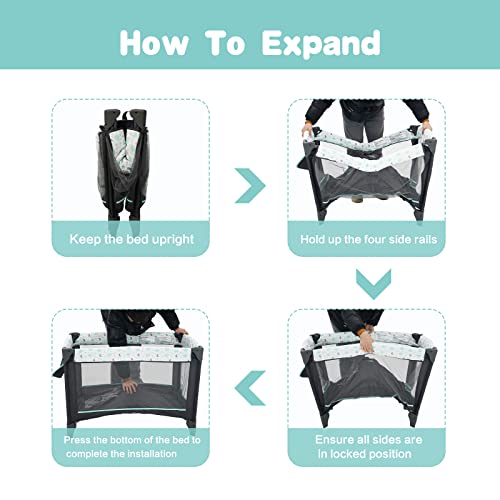 How To Expand

Keep the bed upright

Hold up the four side rails

Ensure all sides are in locked position

Press the bottom of the bed to complete the installation