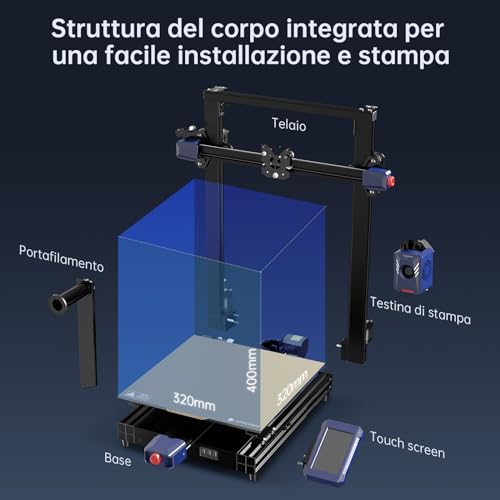 Struttura del corpo integrata per una facile installazione e stampa

Telaio

Portafilamento

Testina di stampa

400mm

320mm

320mm

Base

Touch screen