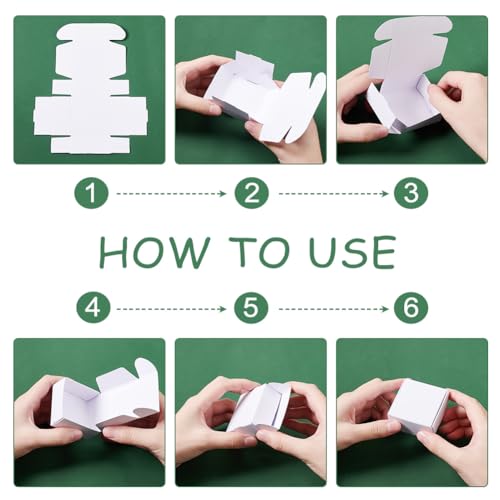 1 2 3

HOW TO USE

4 5 6