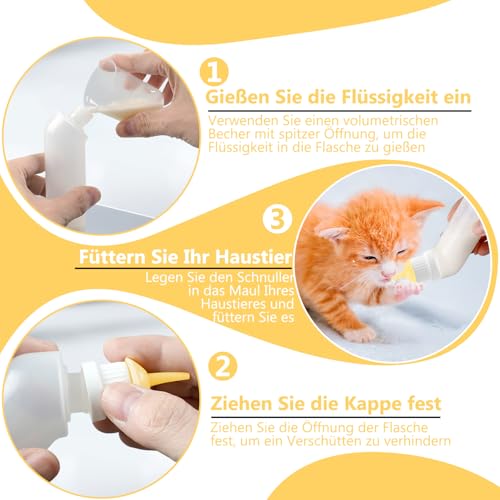 1

Gießen Sie die Flüssigkeit ein

Verwenden Sie einen volumetrischen Becher mit spitzer Öffnung, um die Flüssigkeit in die Flasche zu gießen

3

Füttern Sie Ihr Haustier

Legen Sie den Schnuller in das Maul Ihres Haustieres und füttern Sie es

2

Ziehen Sie die Kappe fest

Ziehen Sie die Öffnung der Flasche fest, um ein Verschütten zu verhindern