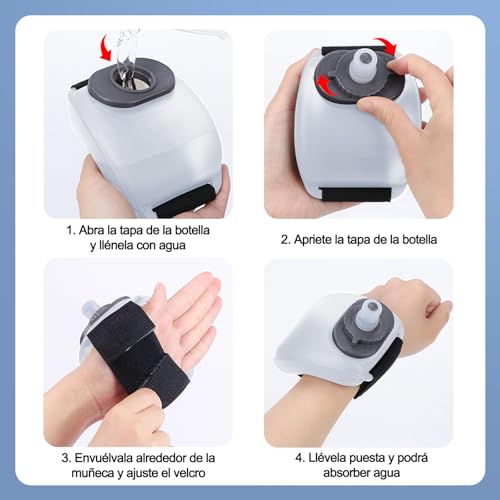 1. Abra la tapa de la botella y llénela con agua

2. Apriete la tapa de la botella

3. Envuélvala alrededor de la muñeca y ajuste el velcro

4. Llévela puesta y podrá absorber agua