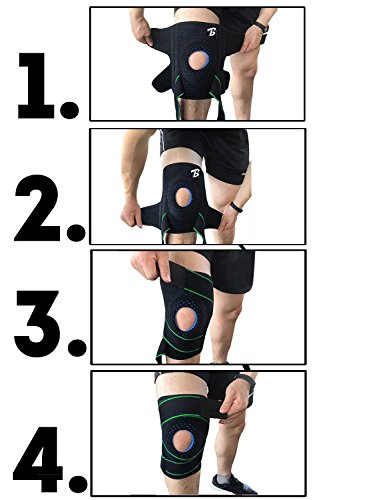 1.

B

2.

B

3.

4.