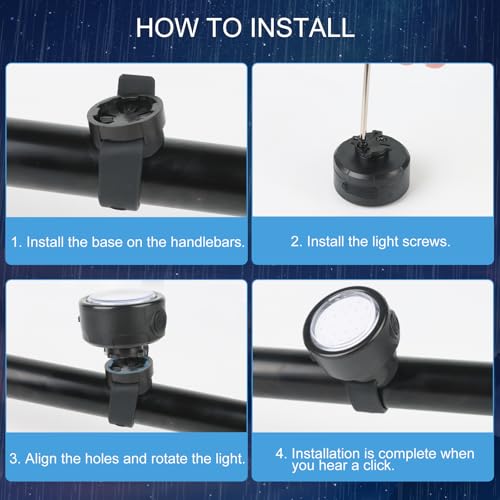 HOW TO INSTALL

1. Install the base on the handlebars.

2. Install the light screws.

3. Align the holes and rotate the light.

4. Installation is complete when you hear a click.