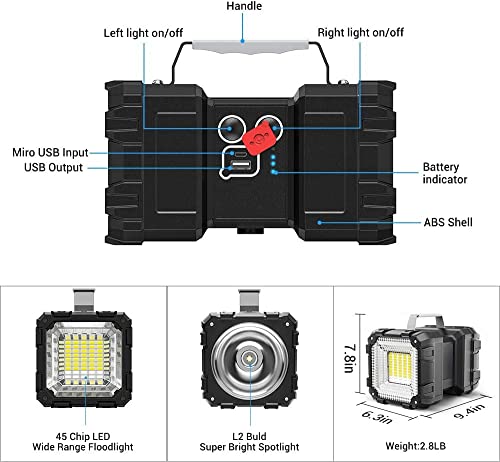 Handle
Left light on/off
Right light on/off
Miro USB Input
USB Output
Battery indicator
ABS Shell

45 Chip LED
Wide Range Floodlight

L2 Buld
Super Bright Spotlight

7.8in
6.3in
9.4in
Weight:2.8LB