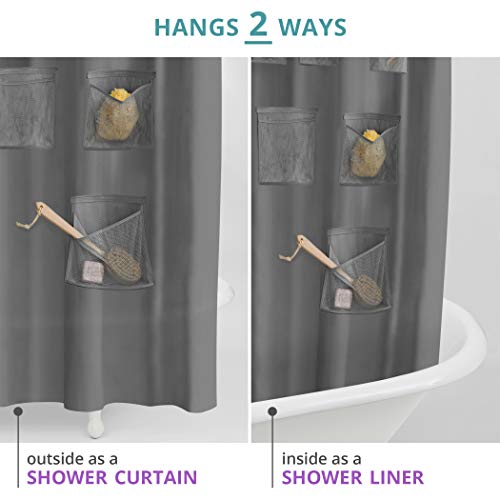 HANGS 2 WAYS

outside as a
SHOWER CURTAIN

inside as a
SHOWER LINER