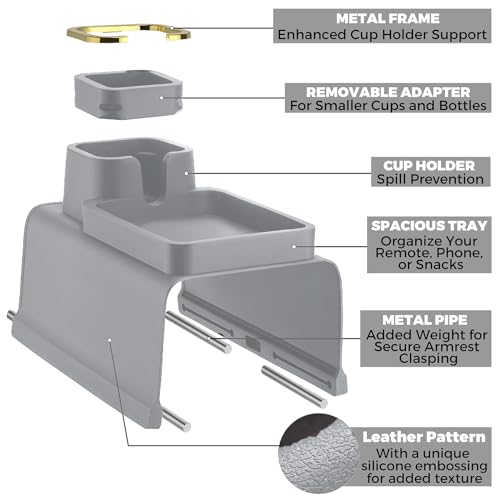 METAL FRAME
Enhanced Cup Holder Support

REMOVABLE ADAPTER
For Smaller Cups and Bottles

CUP HOLDER
Spill Prevention

SPACIOUS TRAY
Organize Your Remote, Phone, or Snacks

METAL PIPE
Added Weight for Secure Armrest Clasping

Leather Pattern
With a unique silicone embossing for added texture