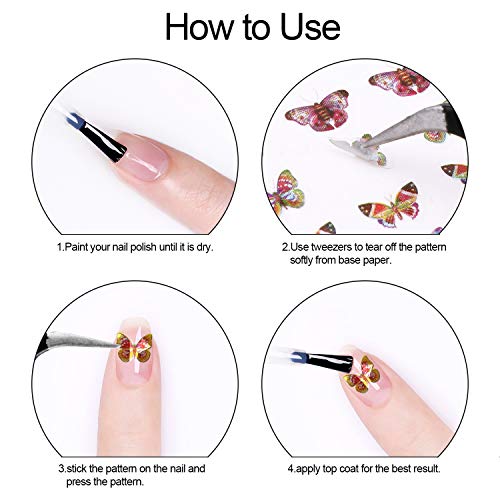 How to Use

1.Paint your nail polish until it is dry.

2.Use tweezers to tear off the pattern softly from base paper.

3.stick the pattern on the nail and press the pattern.

4.apply top coat for the best result.