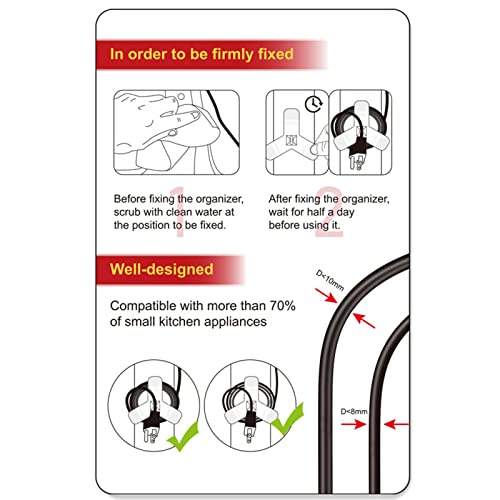 In order to be firmly fixed

1
Before fixing the organizer, scrub with clean water at the position to be fixed.

2
After fixing the organizer, wait for half a day before using it.

Well-designed

Compatible with more than 70% of small kitchen appliances

D<10mm

D<8mm