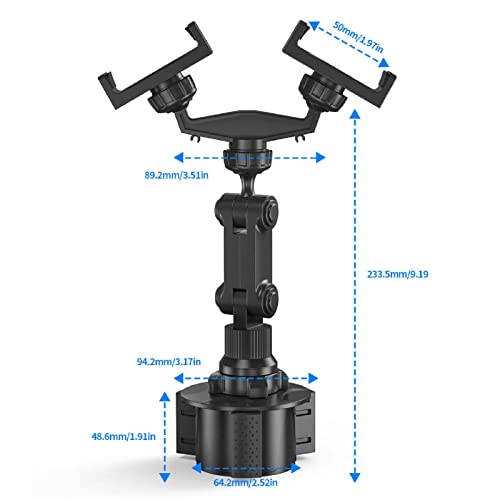 50mm/1.97in

89.2mm/3.51in

233.5mm/9.19

94.2mm/3.17in

48.6mm/1.91in

64.2mm/2.52in