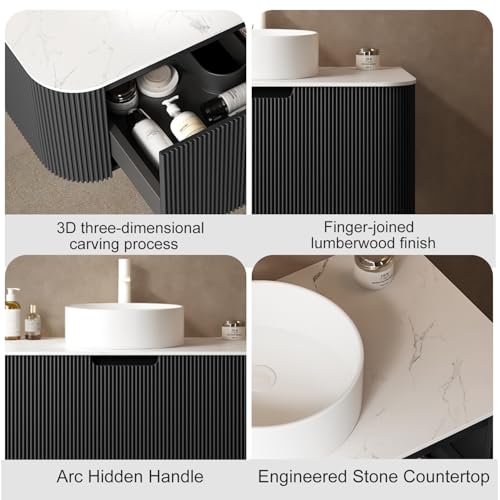 3D three-dimensional carving process

Finger-joined lumberwood finish

Arc Hidden Handle

Engineered Stone Countertop