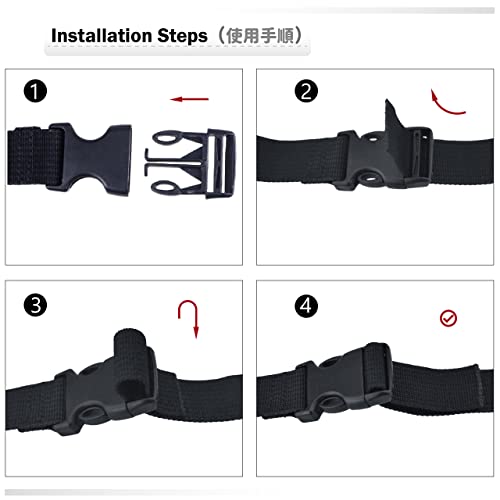 Installation Steps（使用手順）

1

2

3

4