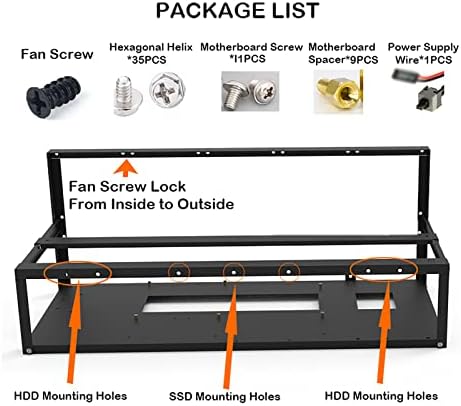 PACKAGE LIST

Fan Screw

Hexagonal Helix *35PCS

Motherboard Screw *I1PCS

Motherboard Spacer*9PCS

Power Supply Wire*1PCS

Fan Screw Lock
From Inside to Outside

HDD Mounting Holes

SSD Mounting Holes

HDD Mounting Holes