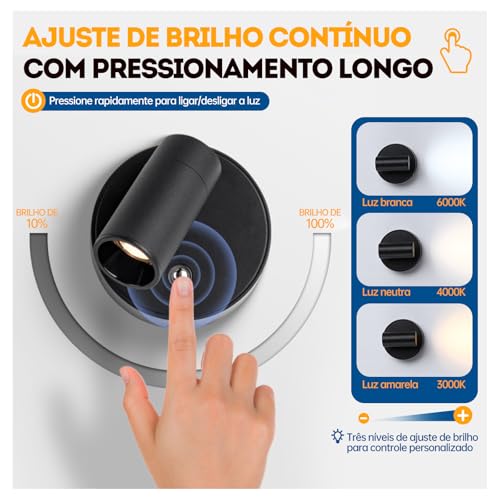 AJUSTE DE BRILHO CONTÍNUO
COM PRESSIONAMENTO LONGO

Pressione rapidamente para ligar/desligar a luz

BRILHO DE 10%

BRILHO DE 100%

Luz branca 6000K

Luz neutra 4000K

Luz amarela 3000K

Três níveis de ajuste de brilho para controle personalizado